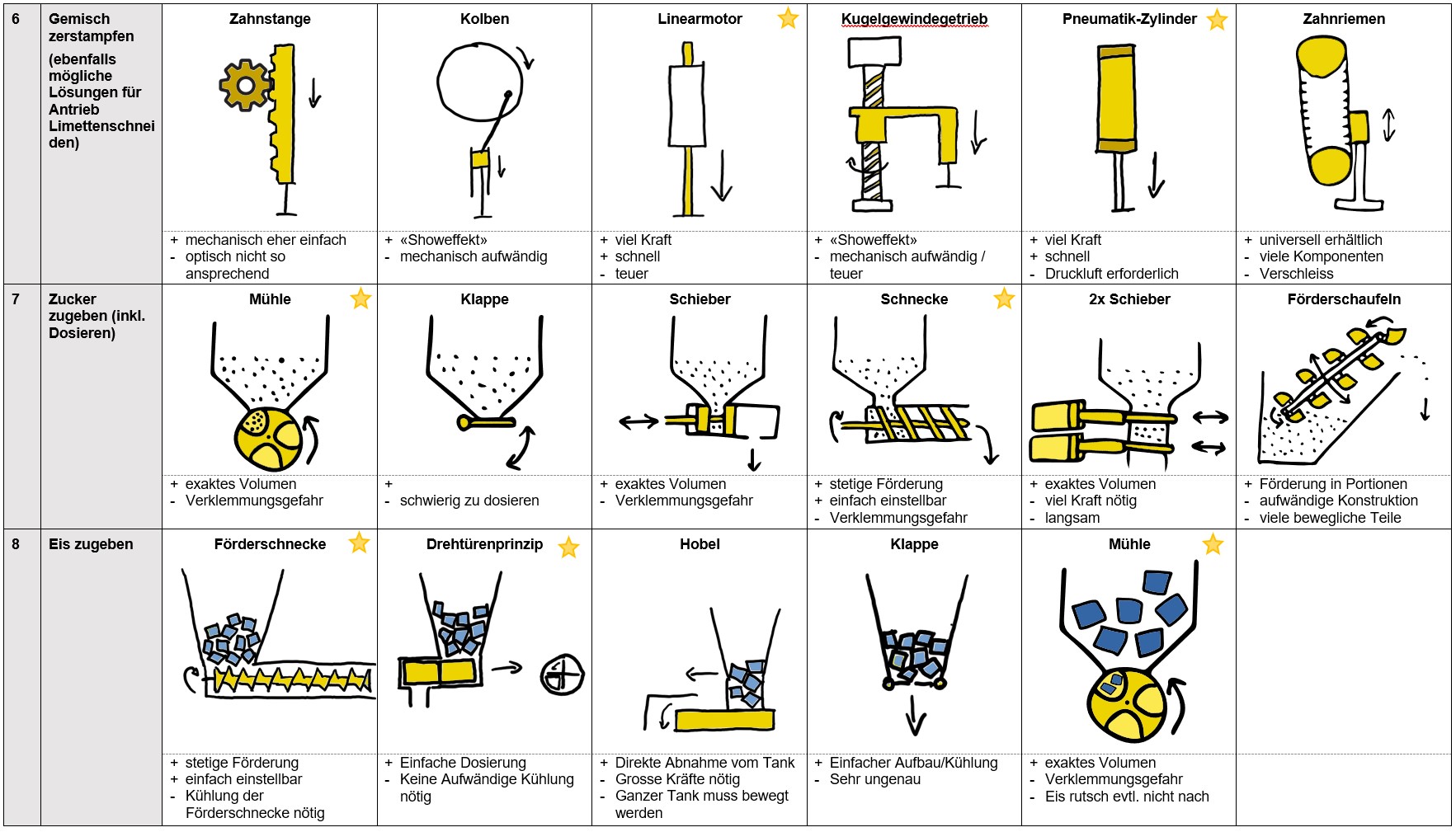 | 6 | Gemisch zerstampfen (ebenfalls mögliche Lösungen für Antrieb Limettenschneiden) | Zahnstange | Kolben | Linearmotor | Kugelgewindegetrieb | Pneumatik-Zylinder | Zahnriemen |
|---|---|---|---|---|---|---|---|
| | | + mechanisch eher einfach - optisch nicht so ansprechend | + «Showeffekt» - mechanisch aufwändig | + viel Kraft + schnell - teuer | + «Showeffekt» - mechanisch aufwändig / teuer | + viel Kraft + schnell - Druckluft erforderlich | + universell erhältlich - viele Komponenten - Verschleiss |
| 7 | Zucker zugeben (inkl. Dosieren) | Mühle | Klappe | Schieber | Schnecke | 2x Schieber | Förderschaufeln |
| | | + exaktes Volumen - Verklemmungsgefahr | + - schwierig zu dosieren | + exaktes Volumen - Verklemmungsgefahr | + stetige Förderung + einfach einstellbar - Verklemmungsgefahr | + exaktes Volumen - viel Kraft nötig - langsam | + Förderung in Portionen - aufwändige Konstruktion - viele bewegliche Teile |
| 8 | Eis zugeben | Förderschnecke | Drehtürenprinzip | Hobel | Klappe | Mühle | |
| | | + stetige Förderung + einfach einstellbar - Kühlung der Förderschnecke nötig | + Einfache Dosierung - Keine Aufwändige Kühlung nötig | + Direkte Abnahme vom Tank - Grosse Kräfte nötig - Ganzer Tank muss bewegt werden | + Einfacher Aufbau/Kühlung - Sehr ungenau | + exaktes Volumen - Verklemmungsgefahr - Eis rutsch evtl. nicht nach | |