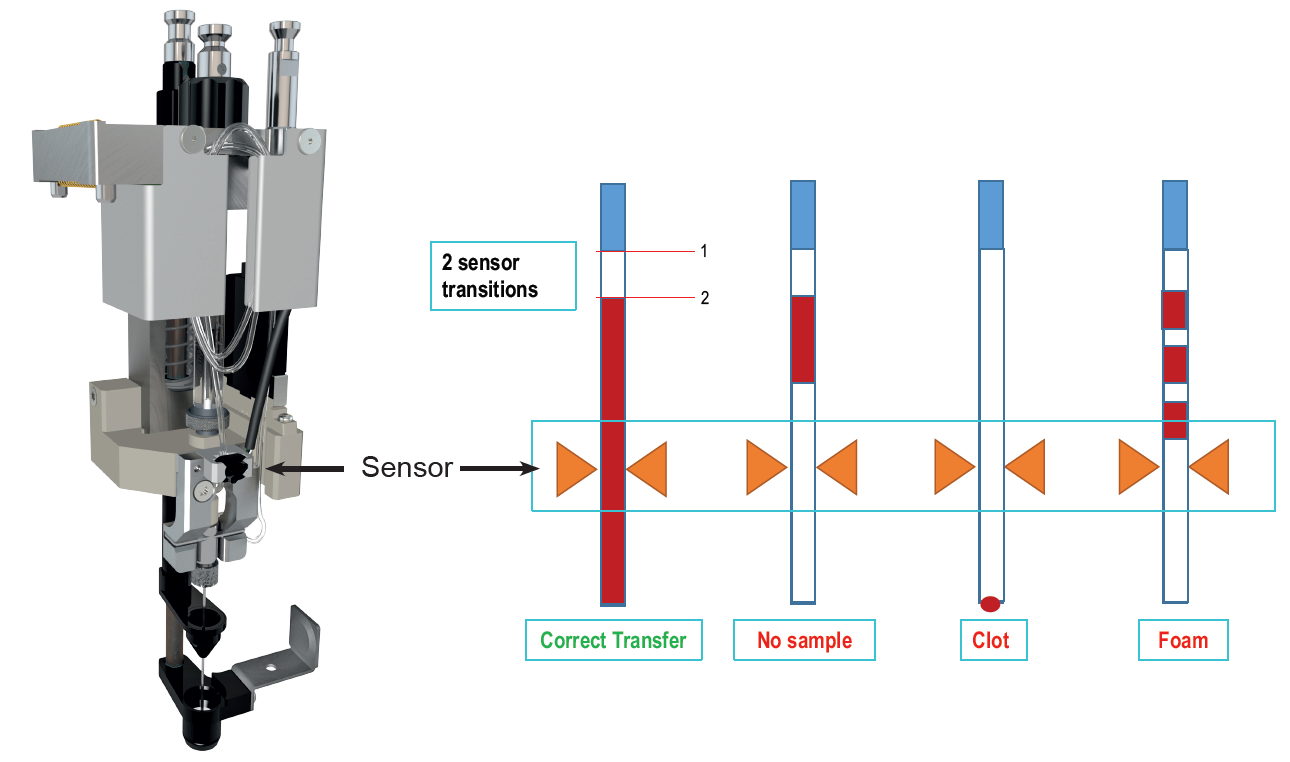 2 sensor transitions

1

2

Sensor

Correct Transfer

No sample

Clot

Foam