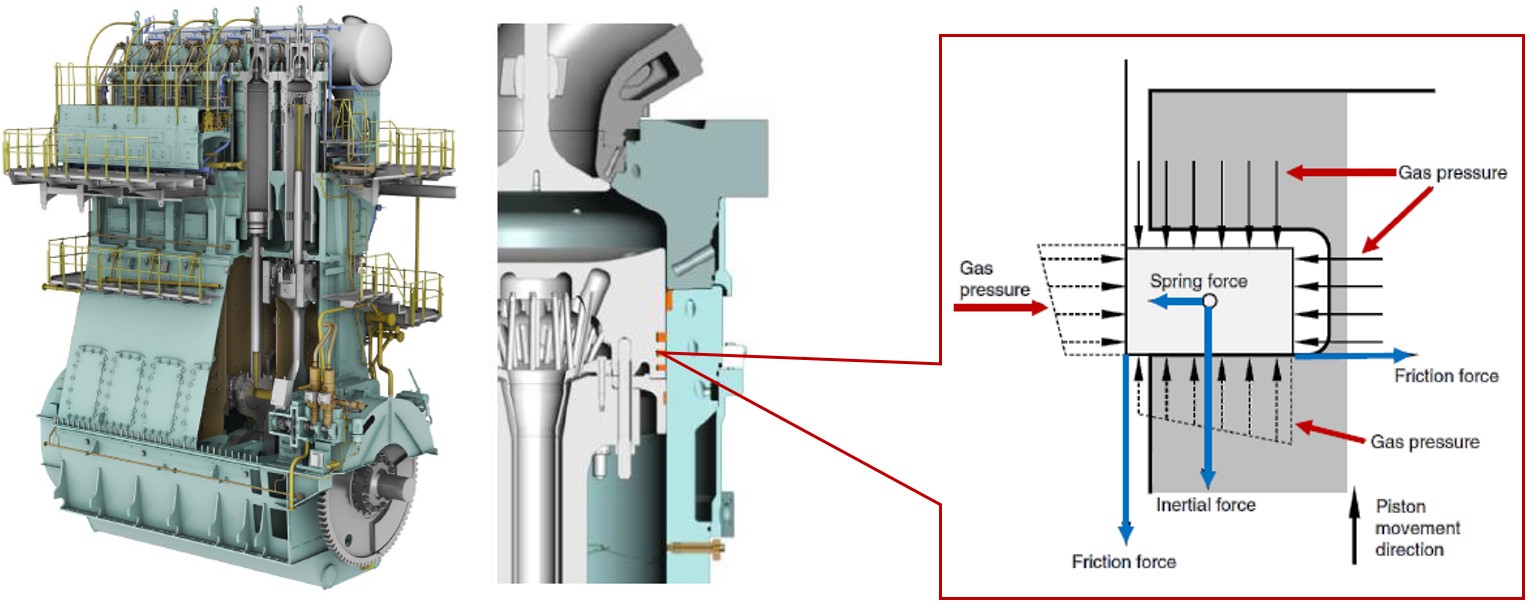 Gas pressure

Gas pressure

Spring force

Friction force

Gas pressure

Inertial force

Piston movement direction

Friction force