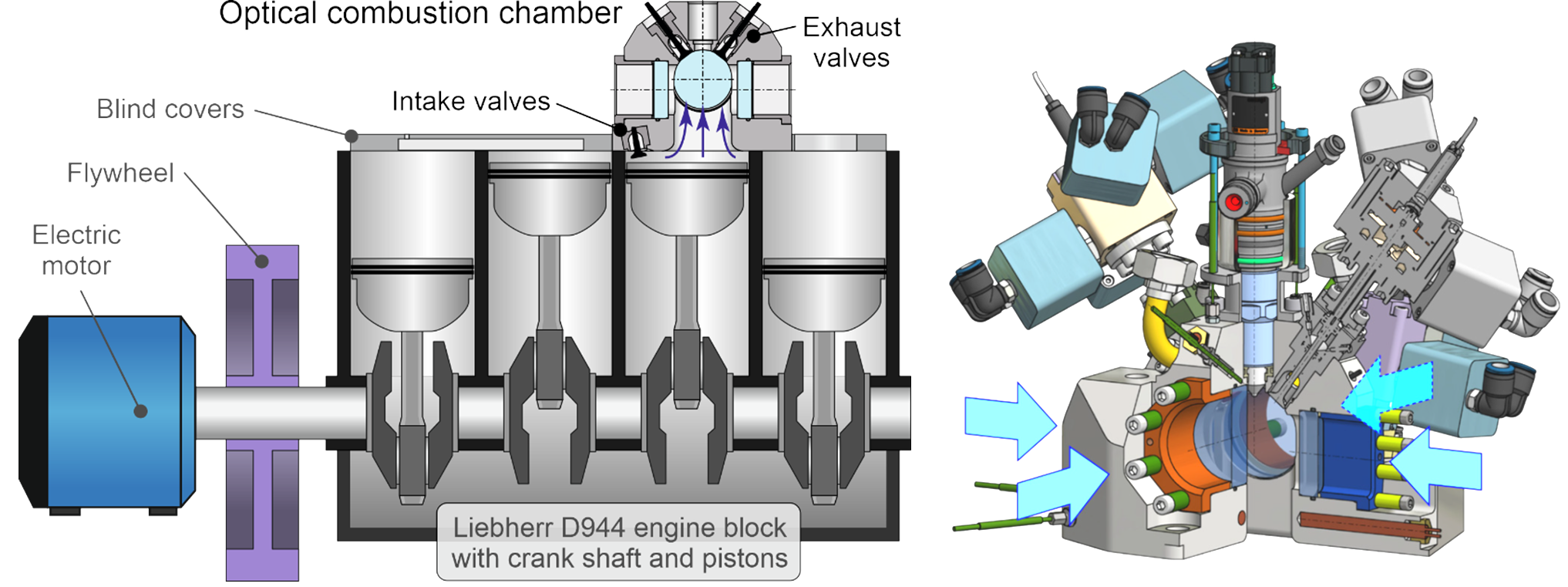 Optical combustion chamber

Exhaust valves

Intake valves

Blind covers

Flywheel

Electric motor

Liebherr D944 engine block with crank shaft and pistons